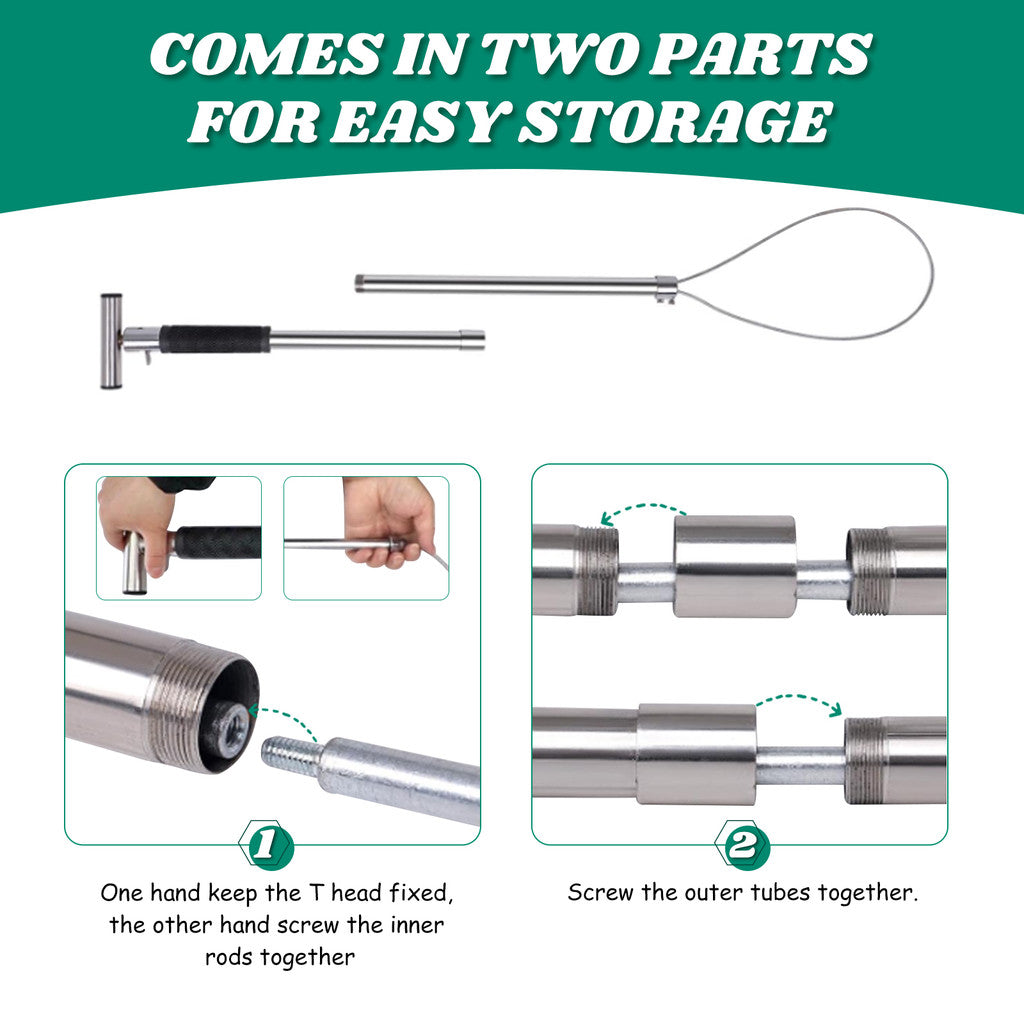 COMES IN TWO PARTS FOR EASY STORAGE

1

One hand keep the T head fixed, the other hand screw the inner rods together

2

Screw the outer tubes together.