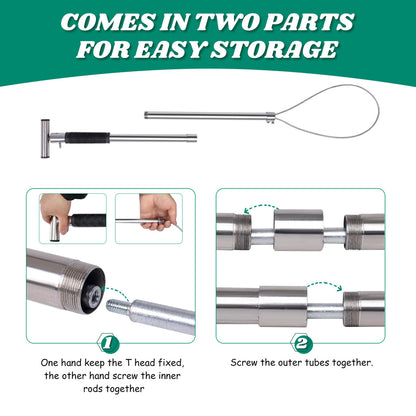 COMES IN TWO PARTS FOR EASY STORAGE

1

One hand keep the T head fixed, the other hand screw the inner rods together

2

Screw the outer tubes together.